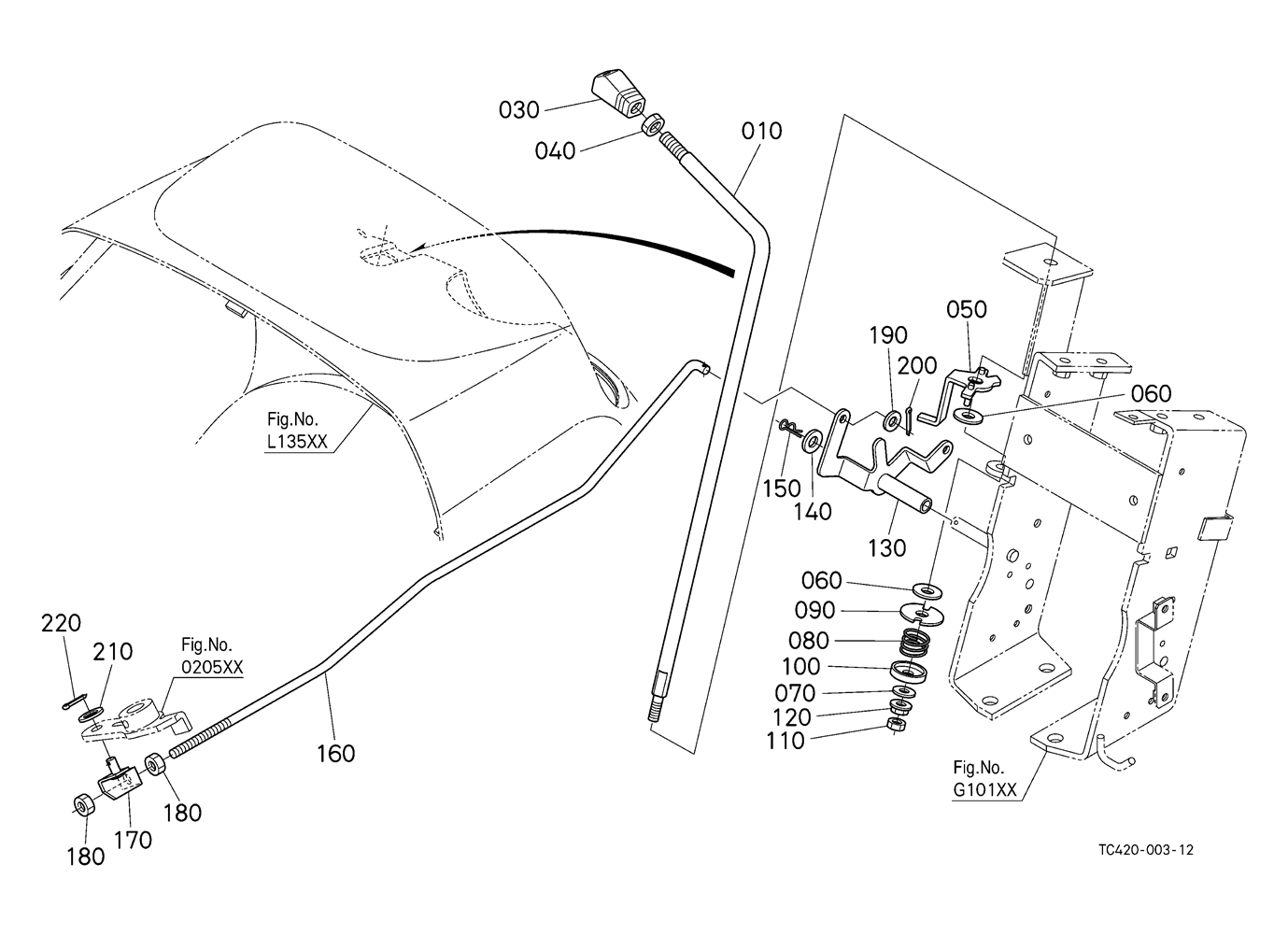 030
040
010
050
190
200
060
Fig.No.
L135XX
150
140
130
060
090
080
100
070
120
110
220
210
Fig.No.
0205XX
160
180
170
180
Fig.No.
G101XX
TC420-003-12